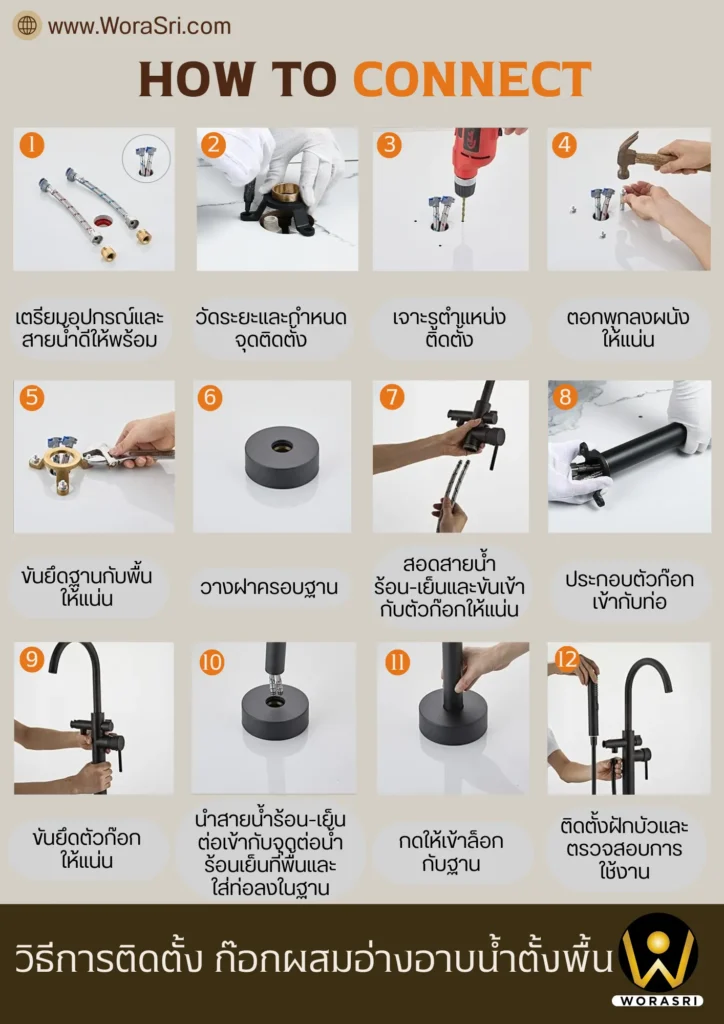 www.WoraSri.com

HOW TO CONNECT

1
เตรียมอุปกรณ์และสายน้ำดีให้พร้อม

2
วัดระยะและกำหนดจุดติดตั้ง

3
เจาะรูตำแหน่งติดตั้ง

4
ตอกพุกลงผนังให้แน่น

5
ขันยึดฐานกับพื้นให้แน่น

6
วางฝาครอบฐาน

7
สอดสายน้ำร้อน-เย็นและขันเข้ากับตัวก๊อกให้แน่น

8
ประกอบตัวก๊อกเข้ากับท่อ

9
ขันยึดตัวก๊อกให้แน่น

10
นำสายน้ำร้อน-เย็นต่อเข้ากับจุดต่อน้ำร้อนเย็นที่พื้นและใส่ท่อลงในฐาน

11
กดให้เข้าล็อกกับฐาน

12
ติดตั้งฝักบัวและตรวจสอบการใช้งาน

วิธีการติดตั้ง ก๊อกผสมอ่างอาบน้ำตั้งพื้น

WORASRI